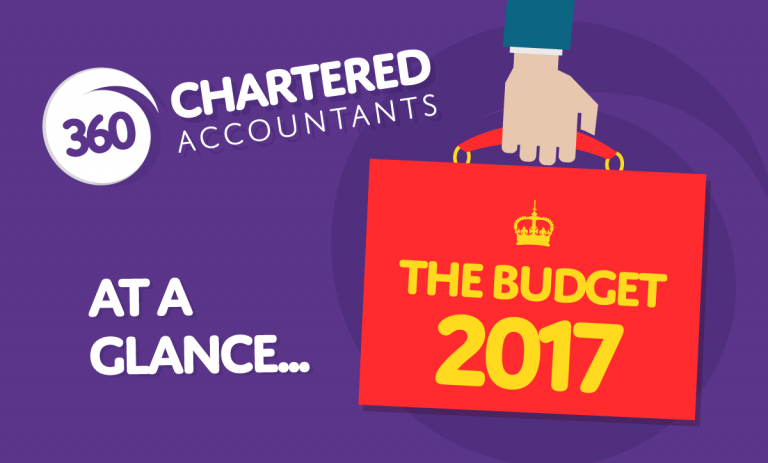 360 CHARTERED ACCOUNTANTS

AT A GLANCE...

THE BUDGET 2017