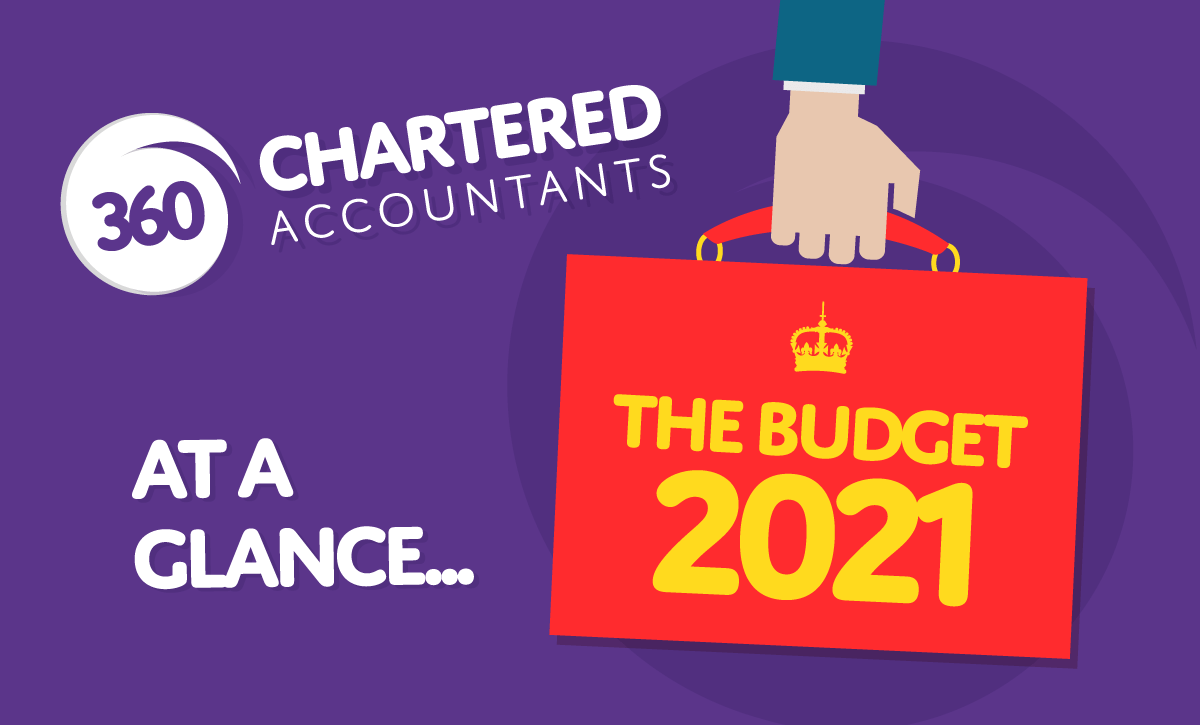 360 CHARTERED ACCOUNTANTS

AT A GLANCE...

THE BUDGET 2021