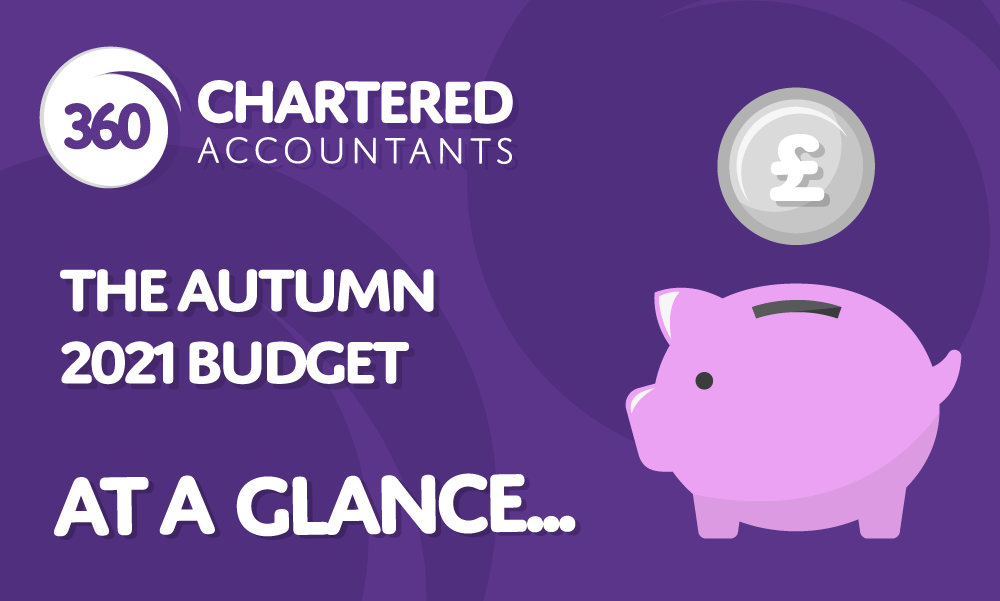 360 CHARTERED ACCOUNTANTS

£

THE AUTUMN 2021 BUDGET

AT A GLANCE...